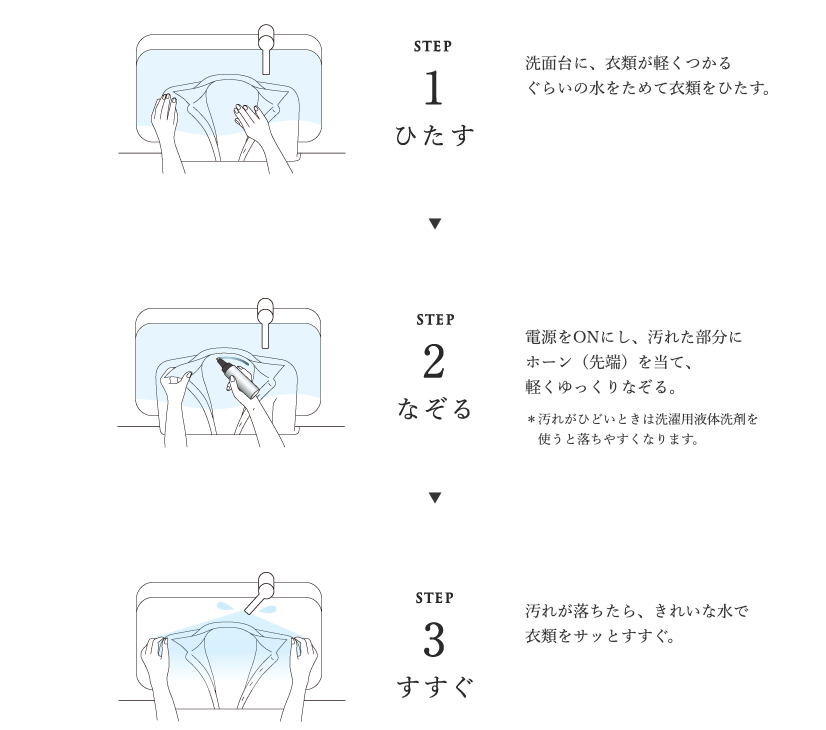 STEP
1
ひたす

洗面台に、衣類が軽くつかるぐらいの水をためて衣類をひたす。

▼

STEP
2
なぞる

電源をONにし、汚れた部分にホーン（先端）を当て、軽くゆっくりなぞる。

＊汚れがひどいときは洗濯用液体洗剤を使うと落ちやすくなります。

▼

STEP
3
すすぐ

汚れが落ちたら、きれいな水で衣類をサッとすすぐ。